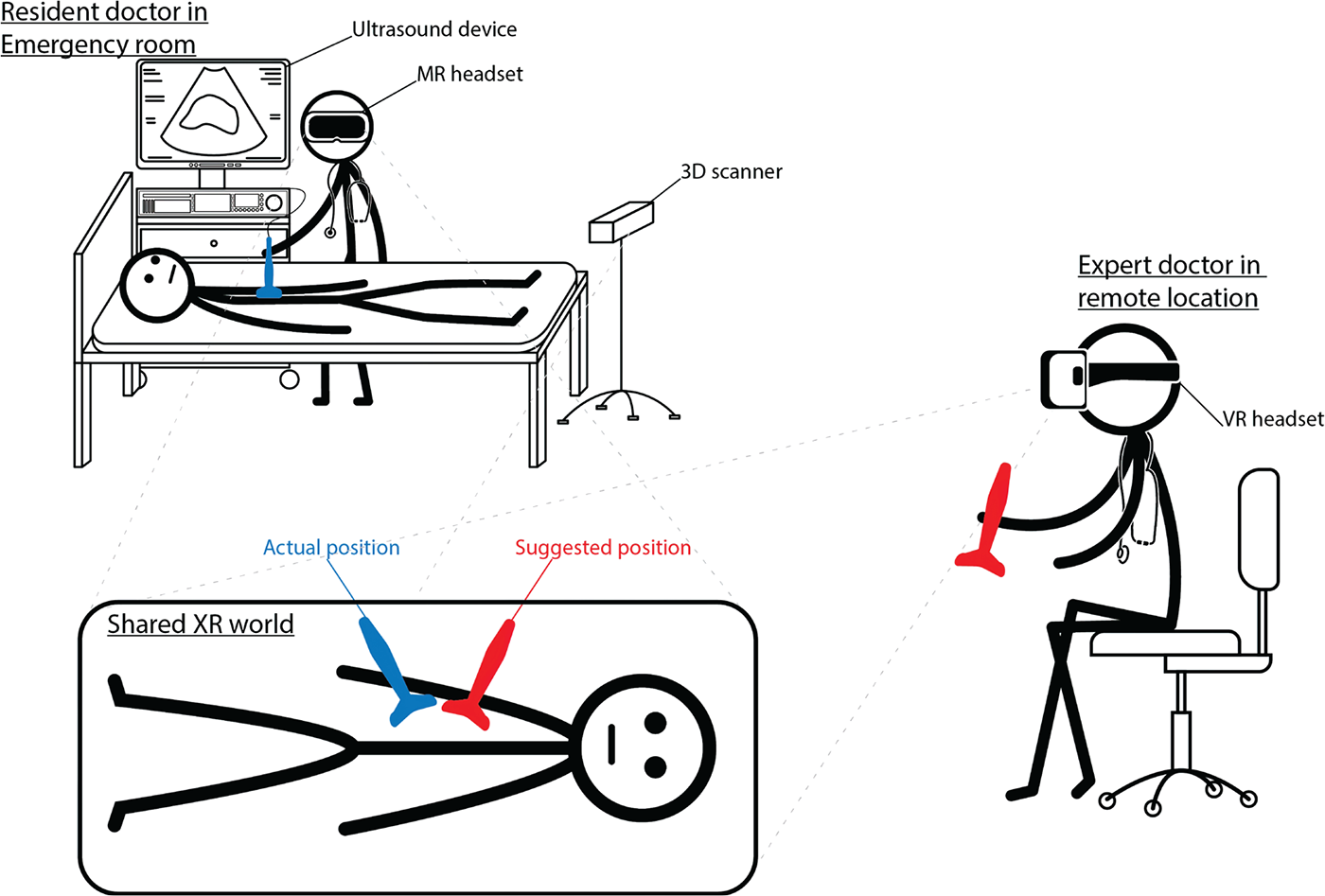 Resident doctor in Emergency room

Ultrasound device

MR headset

3D scanner

Expert doctor in remote location

VR headset

Actual position

Suggested position

Shared XR world